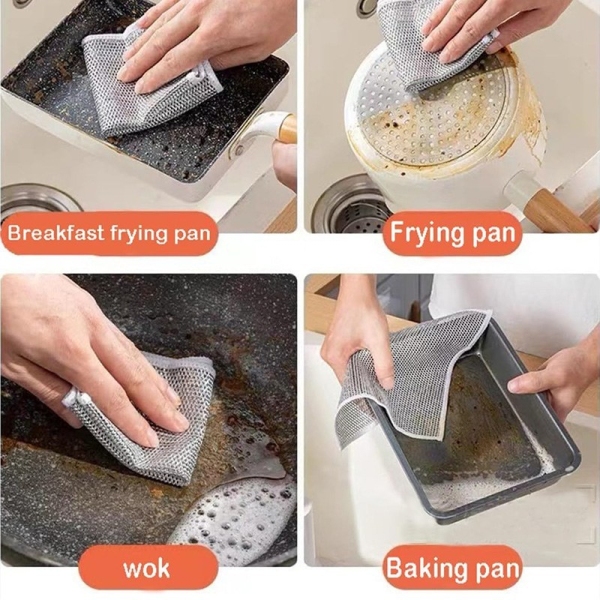 Breakfast frying pan

Frying pan

wok

Baking pan